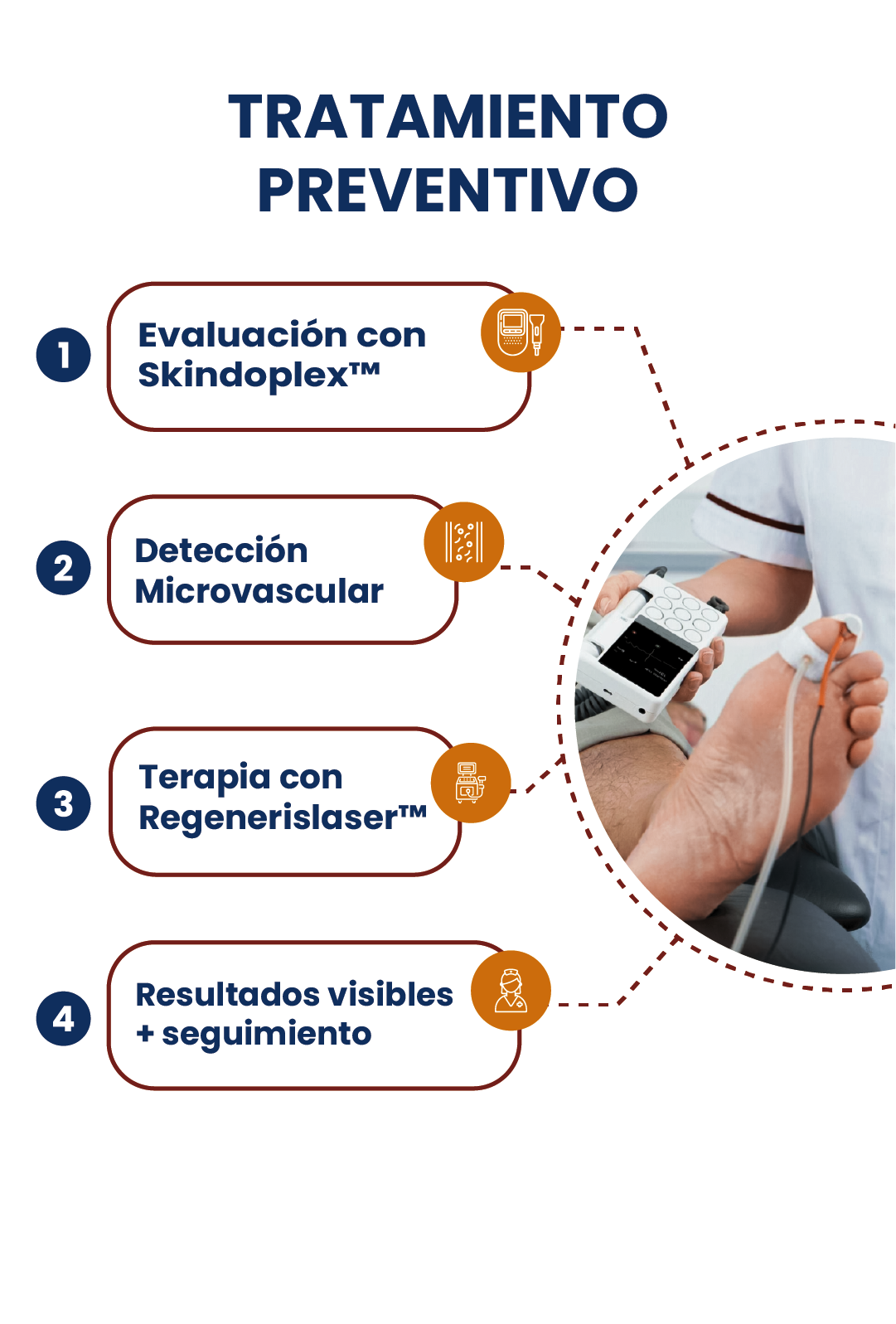 TRATAMIENTO PREVENTIVO

1
Evaluación con Skindoplex™

2
Detección Microvascular

3
Terapia con Regenerislaser™

4
Resultados visibles + seguimiento